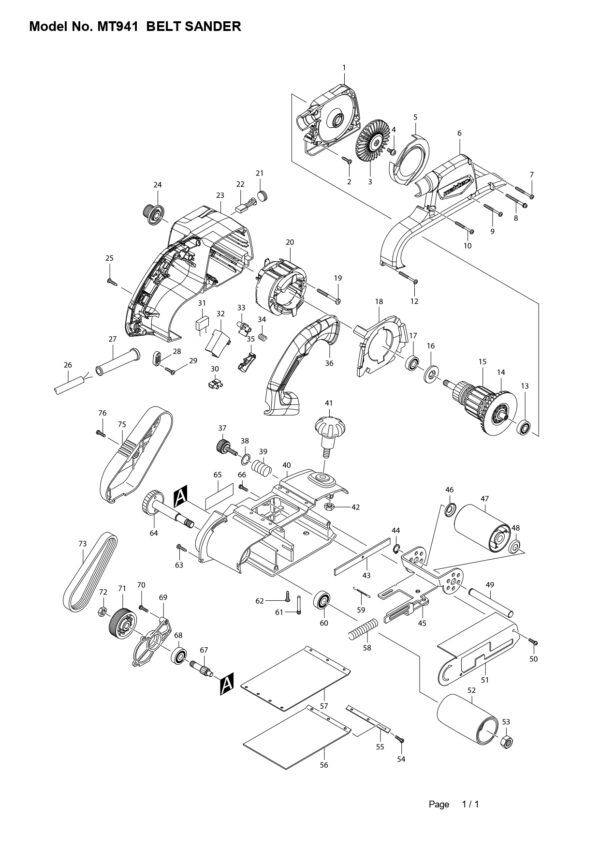 Model No. MT941 BELT SANDER

1
2
3
4
5
6
7
8
9
10
12
13
14
15
16
17
18
19
20
21
22
23
24
25
26
27
28
29
30
31
32
33
34
35
36
37
38
39
40
41
42
43
44
45
46
47
48
49
50
51
52
53
54
55
56
57
58
59
60
61
62
63
64
65
66
67
68
69
70
71
72
73
75
76
A
A

Page 1 / 1